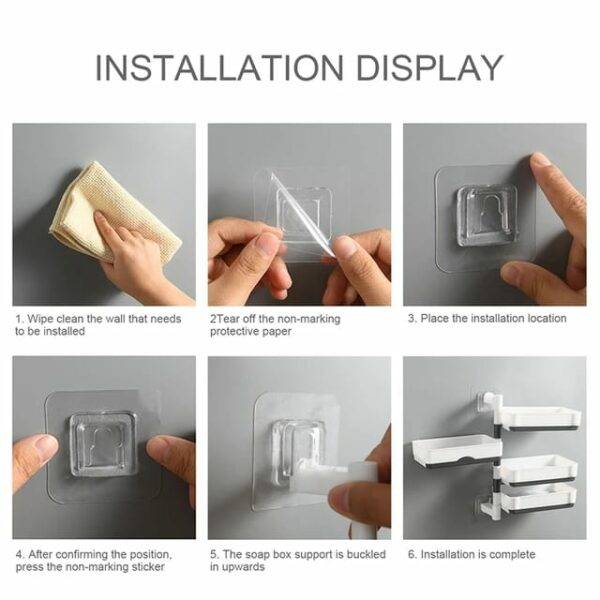 INSTALLATION DISPLAY

1. Wipe clean the wall that needs to be installed

2Tear off the non-marking protective paper

3. Place the installation location

4. After confirming the position, press the non-marking sticker

5. The soap box support is buckled in upwards

6. Installation is complete